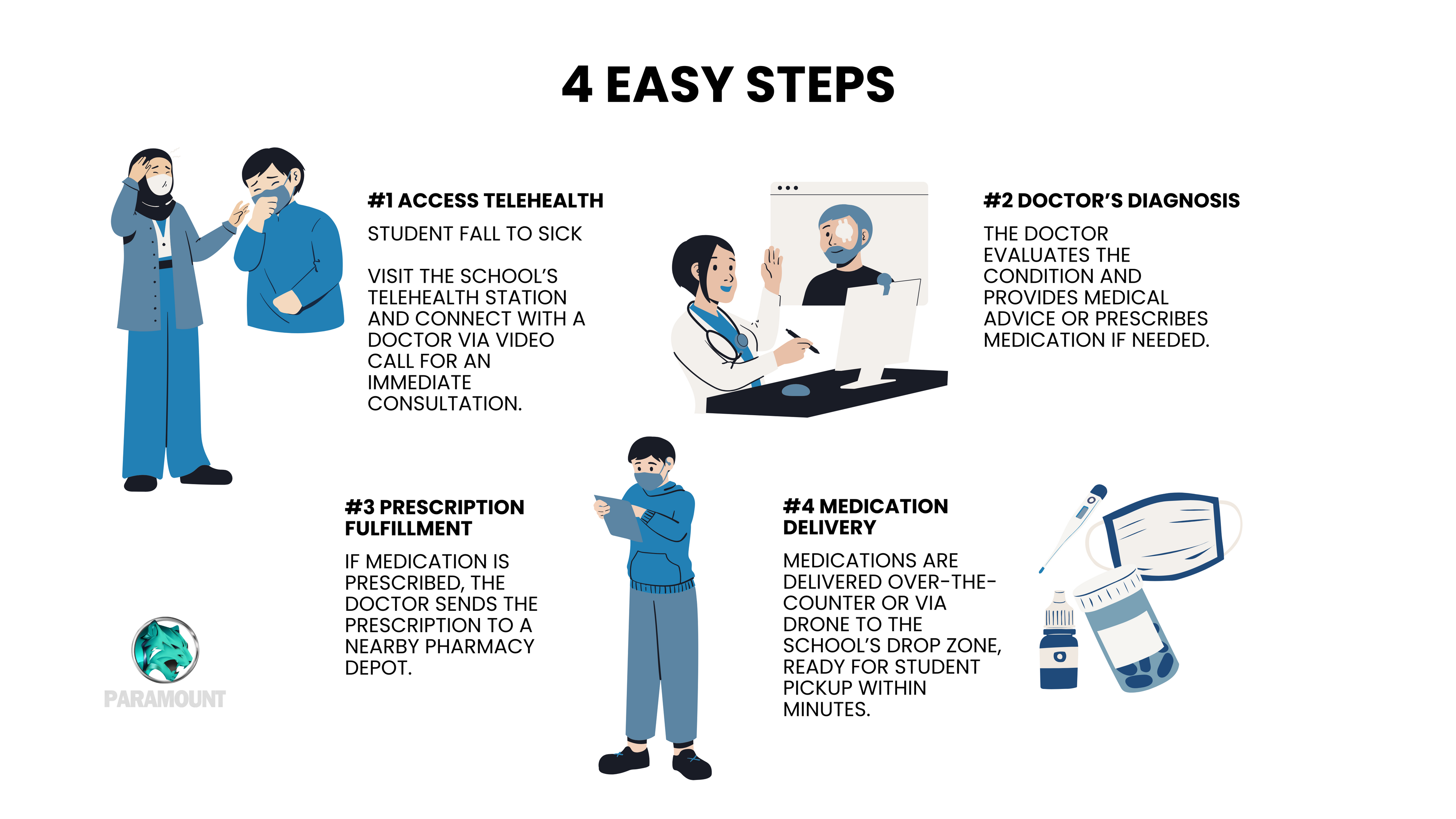 4 EASY STEPS

#1 ACCESS TELEHEALTH

STUDENT FALL TO SICK

VISIT THE SCHOOL'S TELEHEALTH STATION AND CONNECT WITH A DOCTOR VIA VIDEO CALL FOR AN IMMEDIATE CONSULTATION.

#2 DOCTOR'S DIAGNOSIS

THE DOCTOR EVALUATES THE CONDITION AND PROVIDES MEDICAL ADVICE OR PRESCRIBES MEDICATION IF NEEDED.

#3 PRESCRIPTION FULFILLMENT

IF MEDICATION IS PRESCRIBED, THE DOCTOR SENDS THE PRESCRIPTION TO A NEARBY PHARMACY DEPOT.

#4 MEDICATION DELIVERY

MEDICATIONS ARE DELIVERED OVER-THE-COUNTER OR VIA DRONE TO THE SCHOOL'S DROP ZONE, READY FOR STUDENT PICKUP WITHIN MINUTES.

PARAMOUNT